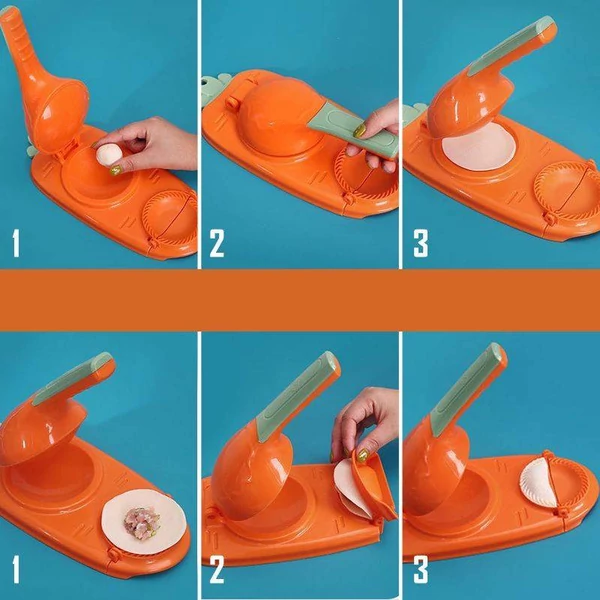 1

2

3

1

2

3